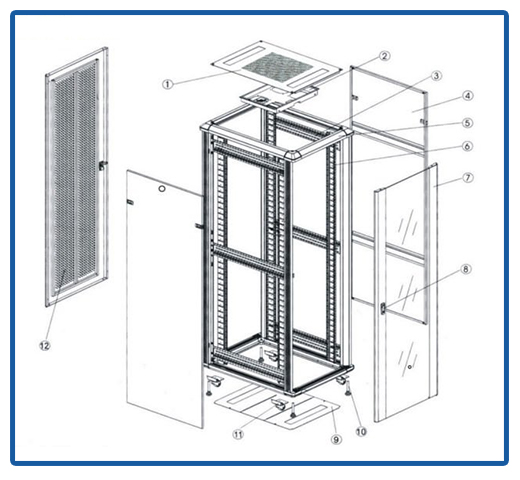 1
2
3
4
5
6
7
8
12
11
9
10