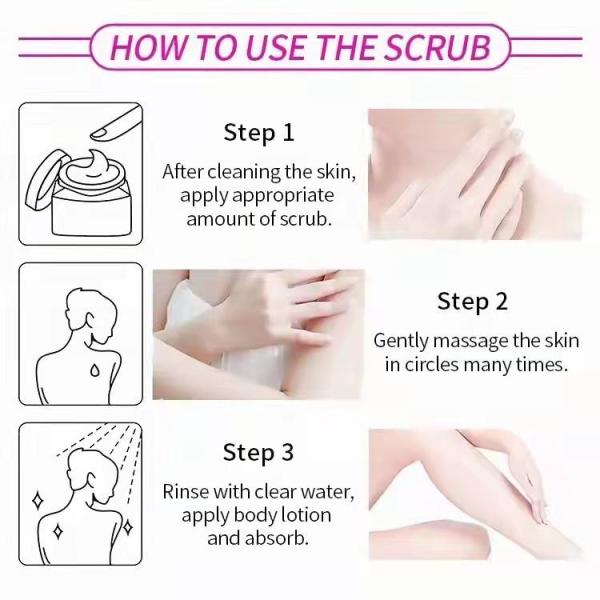 HOW TO USE THE SCRUB

Step 1

After cleaning the skin, apply appropriate amount of scrub.

Step 2

Gently massage the skin in circles many times.

Step 3

Rinse with clear water, apply body lotion and absorb.