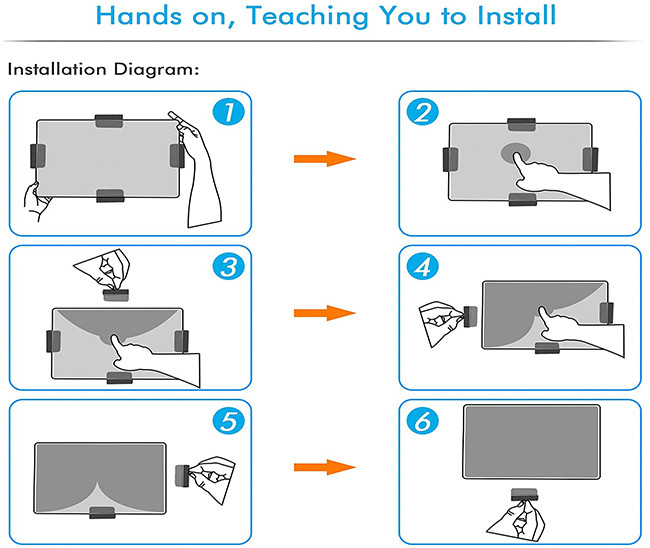 Hands on, Teaching You to Install

Installation Diagram:

1

2

3

4

5

6