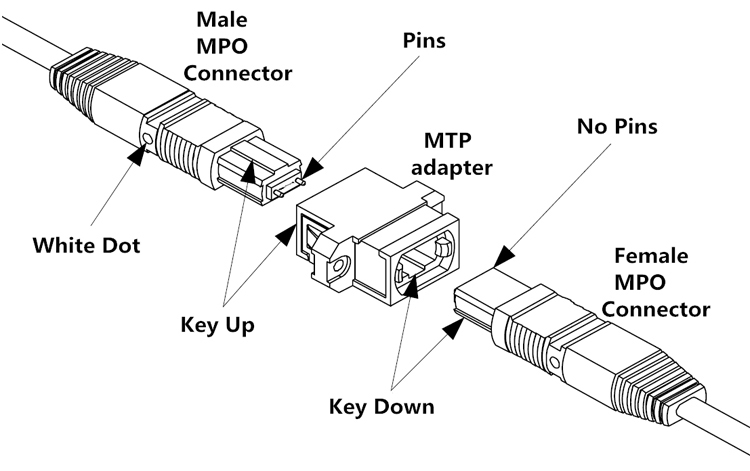 Male MPO Connector

Pins

MTP adapter

No Pins

White Dot

Female MPO Connector

Key Up

Key Down