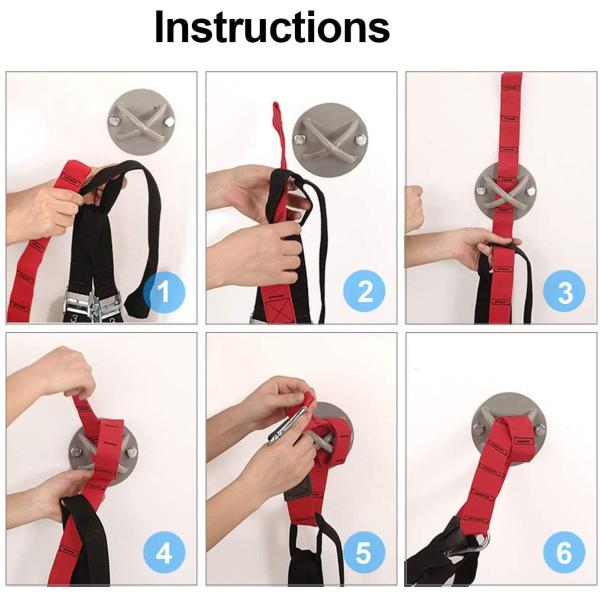 Instructions

1

2

3

4

5

6