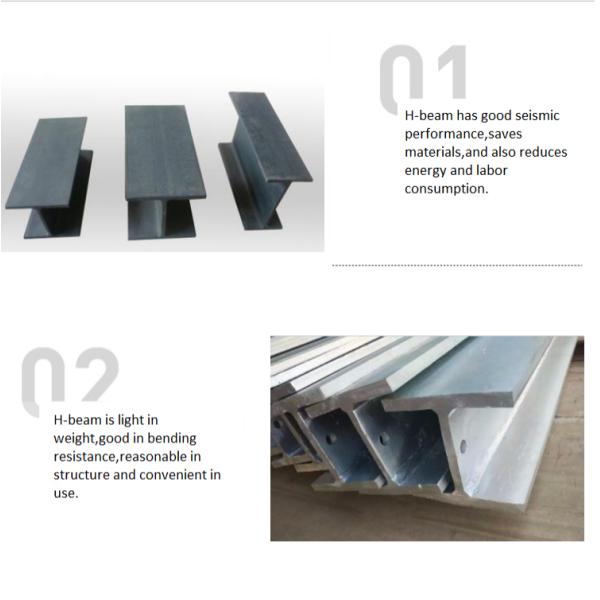 01

H-beam has good seismic performance,saves materials,and also reduces energy and labor consumption.

02

H-beam is light in weight,good in bending resistance,reasonable in structure and convenient in use.