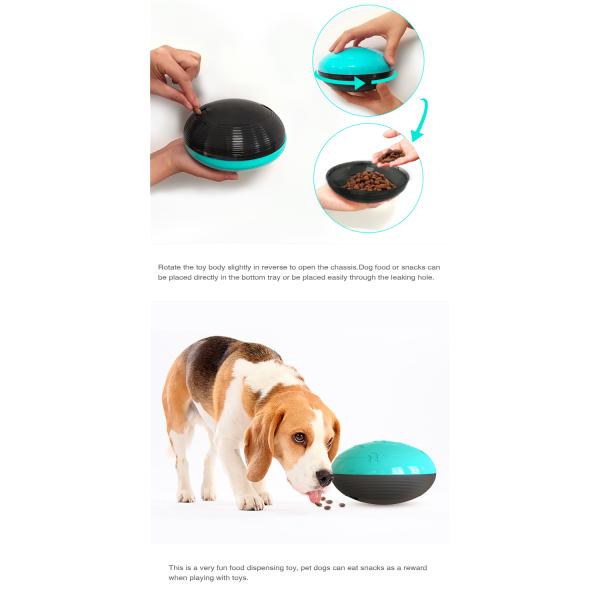 Rotate the toy body slightly in reverse to open the chassis.Dog food or snacks can be placed directly in the bottom tray or be placed easily through the leaking hole.

This is a very fun food dispensing toy, pet dogs can eat snacks as a reward when playing with toys.