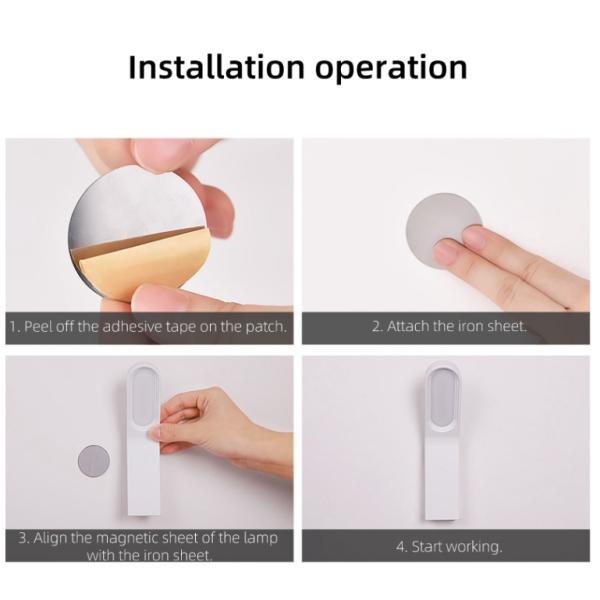 Installation operation

1. Peel off the adhesive tape on the patch.

2. Attach the iron sheet.

3. Align the magnetic sheet of the lamp with the iron sheet.

4. Start working.