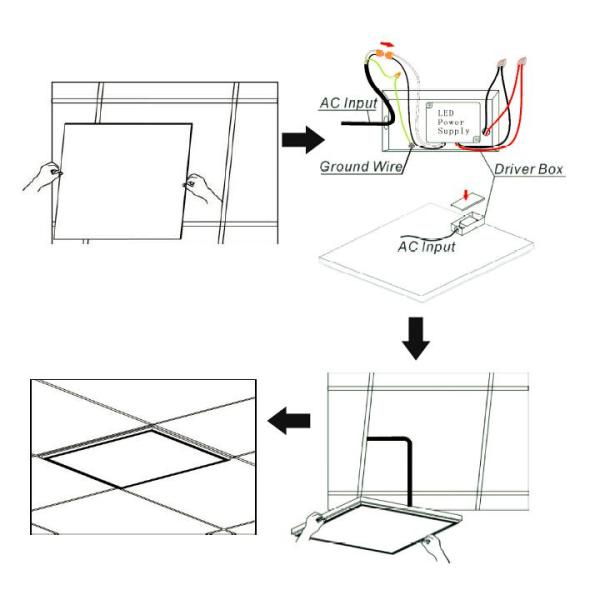 AC Input

LED Power Supply

Ground Wire

Driver Box

AC Input