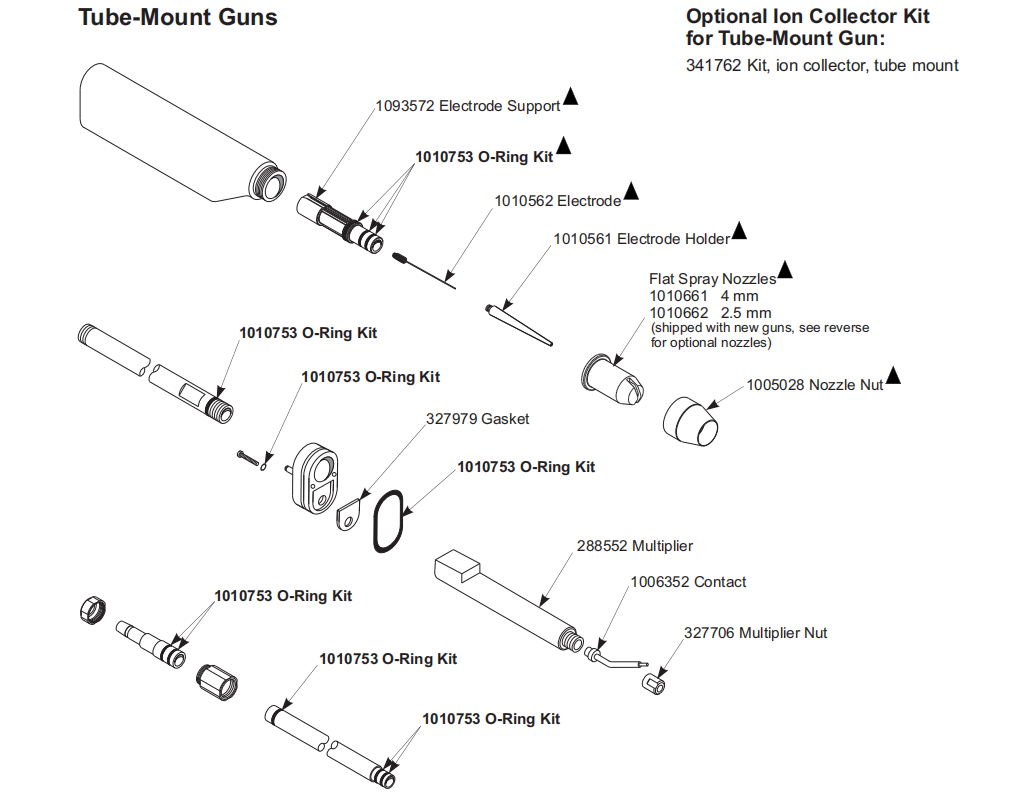 Tube-Mount Guns

Optional Ion Collector Kit for Tube-Mount Gun:

341762 Kit, ion collector, tube mount

1093572 Electrode Support ▲

1010753 O-Ring Kit ▲

1010562 Electrode ▲

1010561 Electrode Holder ▲

Flat Spray Nozzles ▲
1010661 4 mm
1010662 2.5 mm
(shipped with new guns, see reverse for optional nozzles)

1005028 Nozzle Nut ▲

1010753 O-Ring Kit

1010753 O-Ring Kit

327979 Gasket

1010753 O-Ring Kit

288552 Multiplier

1006352 Contact

327706 Multiplier Nut

1010753 O-Ring Kit

1010753 O-Ring Kit

1010753 O-Ring Kit