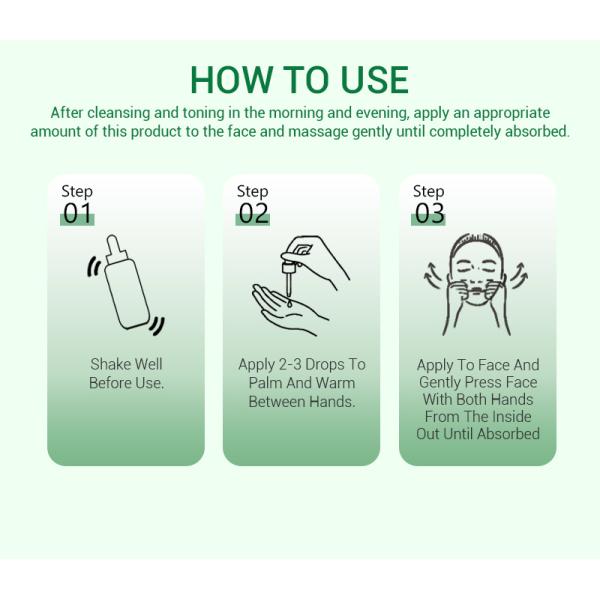 HOW TO USE

After cleansing and toning in the morning and evening, apply an appropriate amount of this product to the face and massage gently until completely absorbed.

Step
01

Shake Well Before Use.

Step
02

Apply 2-3 Drops To Palm And Warm Between Hands.

Step
03

Apply To Face And Gently Press Face With Both Hands From The Inside Out Until Absorbed