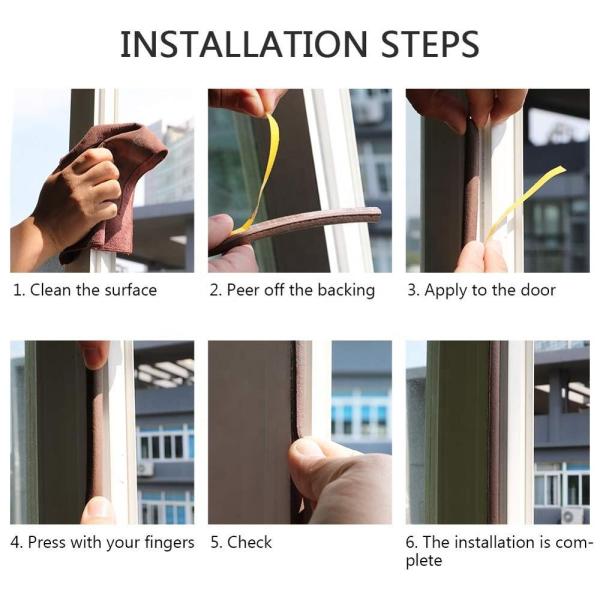 INSTALLATION STEPS

1. Clean the surface

2. Peer off the backing

3. Apply to the door

4. Press with your fingers

5. Check

6. The installation is complete