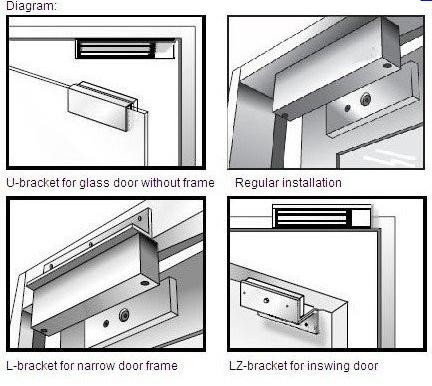 Diagram:

U-bracket for glass door without frame

Regular installation

L-bracket for narrow door frame

LZ-bracket for inswing door