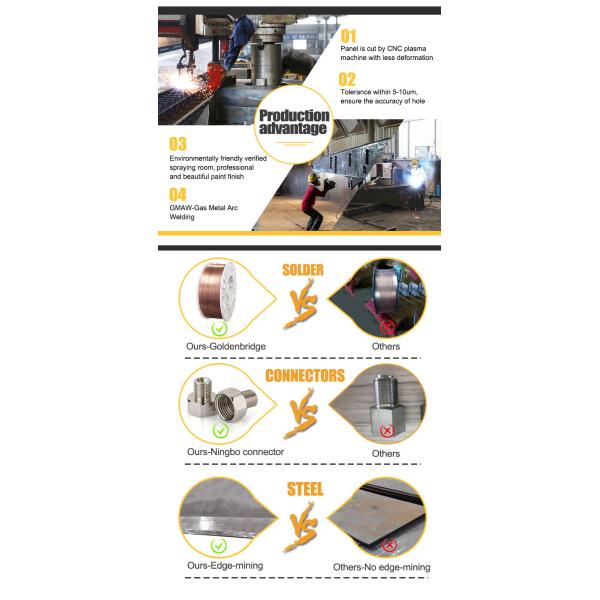 01
Panel is cut by CNC plasma machine with less deformation

02
Tolerance within 5-10um, ensure the accuracy of hole

Production advantage

03
Environmentally friendly verified spraying room, professional and beautiful paint finish

04
GMAW-Gas Metal Arc Welding

SOLDER

VS

Ours-Goldenbridge

Others

CONNECTORS

VS

Ours-Ningbo connector

Others

STEEL

VS

Ours-Edge-mining

Others-No edge-mining