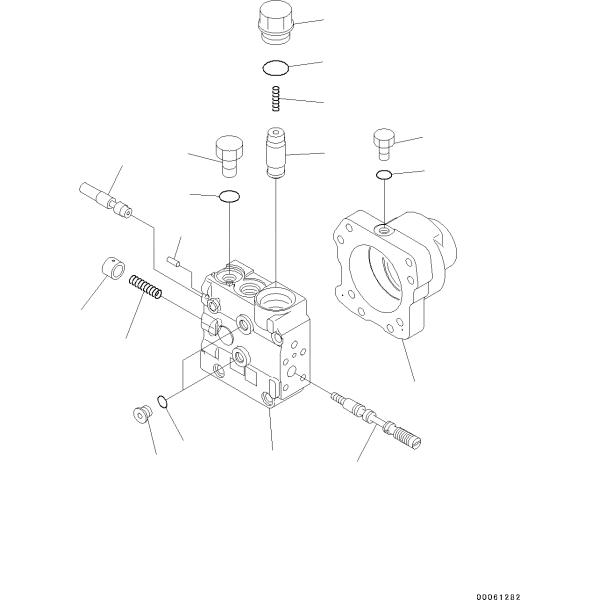 00061282