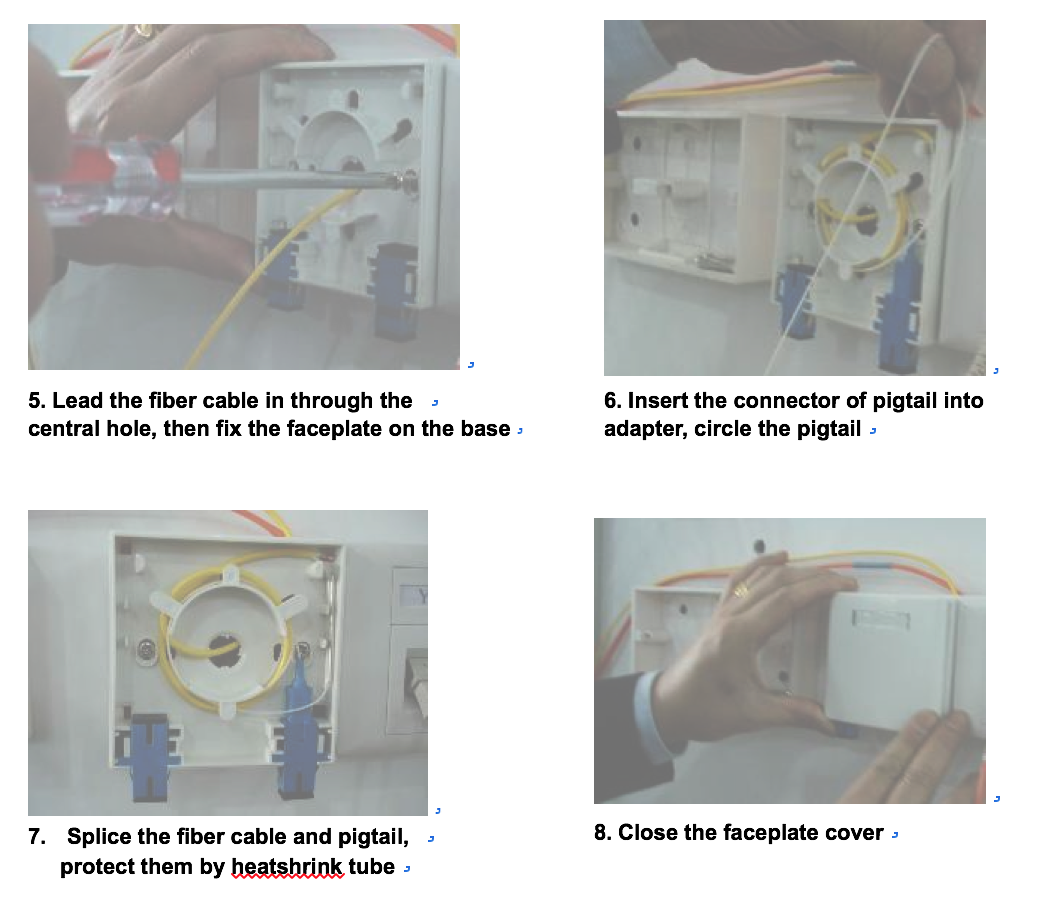 5. Lead the fiber cable in through the central hole, then fix the faceplate on the base

6. Insert the connector of pigtail into adapter, circle the pigtail

7. Splice the fiber cable and pigtail, protect them by heatshrink tube

8. Close the faceplate cover