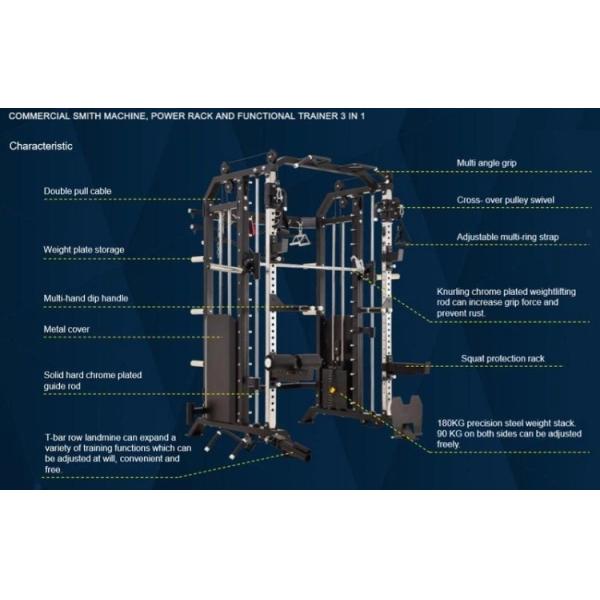 COMMERCIAL SMITH MACHINE, POWER RACK AND FUNCTIONAL TRAINER 3 IN 1

Characteristic

Double pull cable

Weight plate storage

Multi-hand dip handle

Metal cover

Solid hard chrome plated guide rod

T-bar row landmine can expand a variety of training functions which can be adjusted at will, convenient and free.

Multi angle grip

Cross- over pulley swivel

Adjustable multi-ring strap

Knurling chrome plated weightlifting rod can increase grip force and prevent rust.

Squat protection rack

180KG precision steel weight stack. 90 KG on both sides can be adjusted freely.