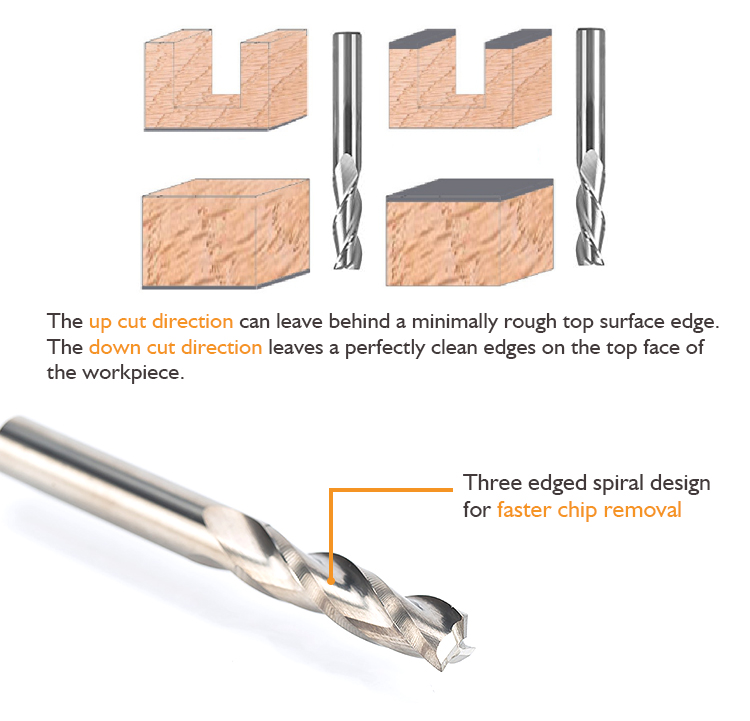 The up cut direction can leave behind a minimally rough top surface edge. The down cut direction leaves a perfectly clean edges on the top face of the workpiece.

Three edged spiral design for faster chip removal