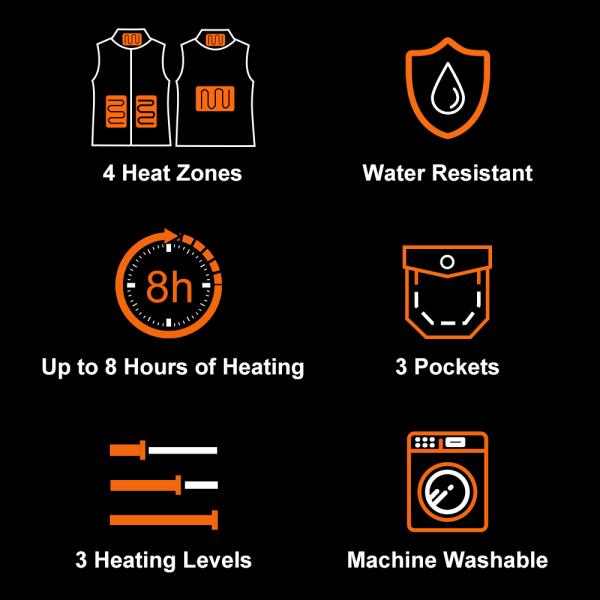 4 Heat Zones

Water Resistant

8h

Up to 8 Hours of Heating

3 Pockets

3 Heating Levels

Machine Washable