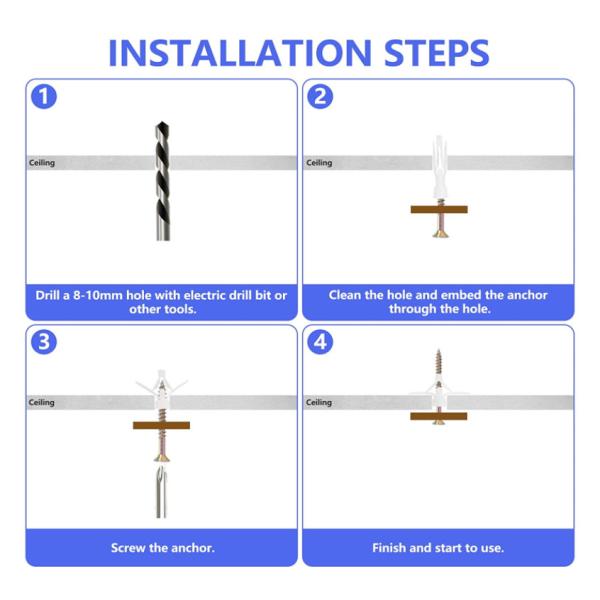 INSTALLATION STEPS

1

Ceiling

Drill a 8-10mm hole with electric drill bit or other tools.

2

Ceiling

Clean the hole and embed the anchor through the hole.

3

Ceiling

Screw the anchor.

4

Ceiling

Finish and start to use.