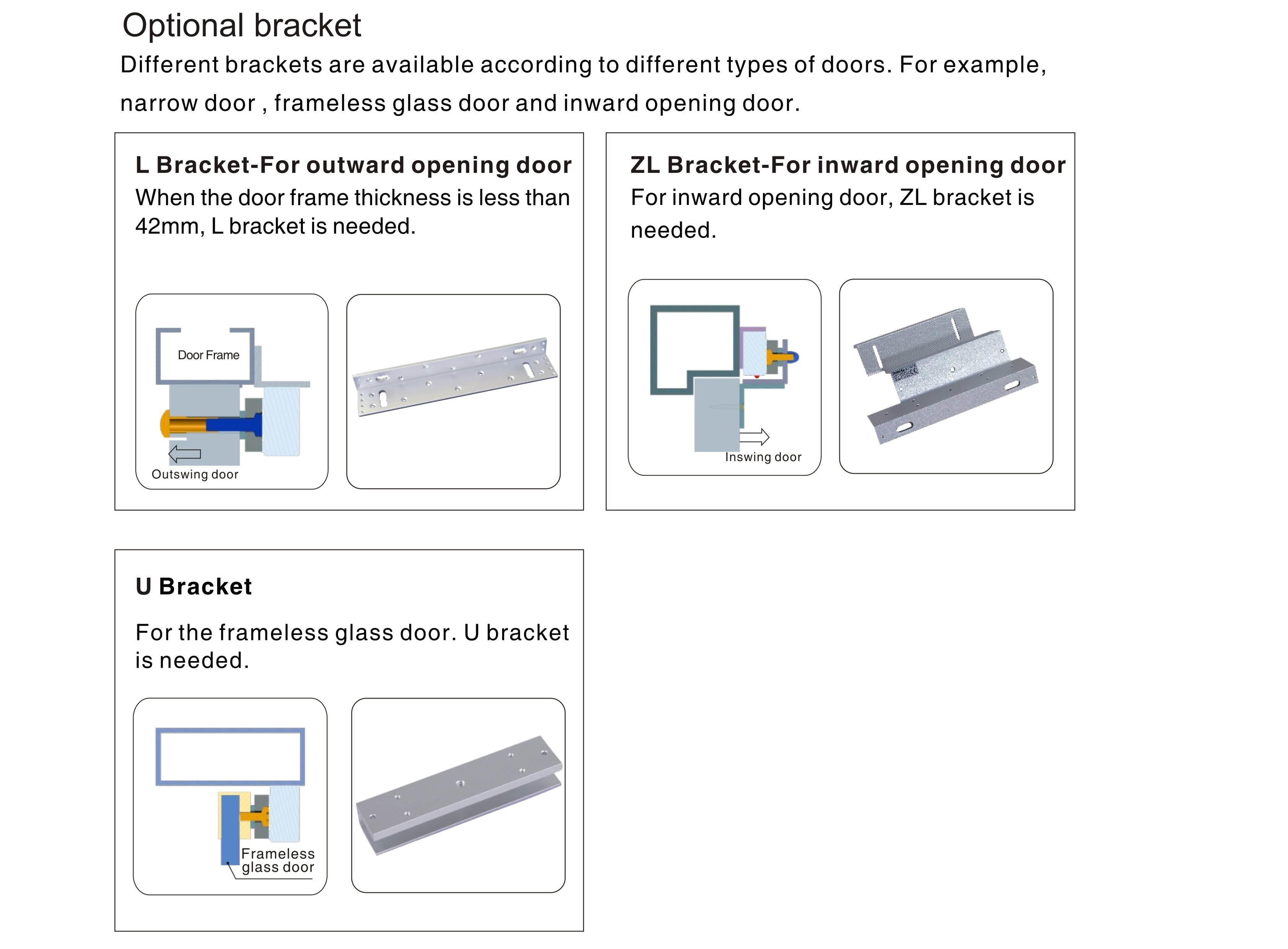 Optional bracket

Different brackets are available according to different types of doors. For example, narrow door , frameless glass door and inward opening door.

L Bracket-For outward opening door

When the door frame thickness is less than 42mm, L bracket is needed.

Door Frame

Outswing door

ZL Bracket-For inward opening door

For inward opening door, ZL bracket is needed.

Inswing door

U Bracket

For the frameless glass door. U bracket is needed.

Frameless glass door