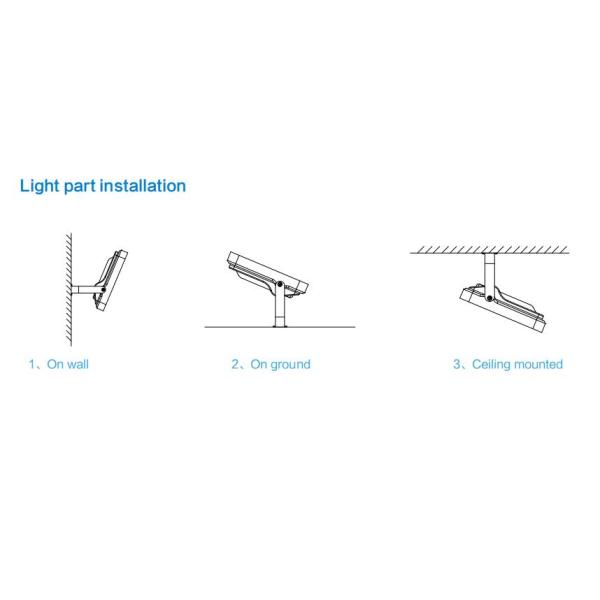 Light part installation

1、On wall

2、On ground

3、Ceiling mounted