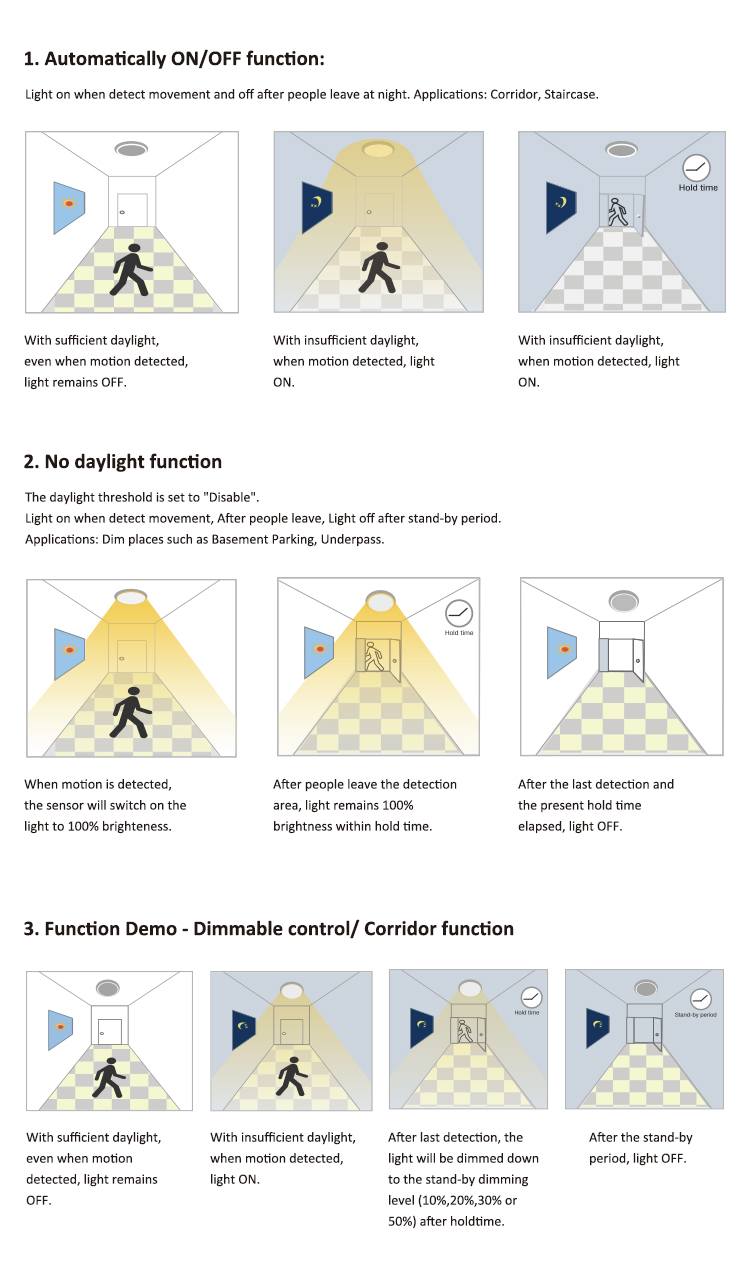 1. Automatically ON/OFF function:

Light on when detect movement and off after people leave at night. Applications: Corridor, Staircase.

Hold time

With sufficient daylight, even when motion detected, light remains OFF.

With insufficient daylight, when motion detected, light ON.

With insufficient daylight, when motion detected, light ON.

2. No daylight function

The daylight threshold is set to "Disable".
Light on when detect movement, After people leave, Light off after stand-by period.
Applications: Dim places such as Basement Parking, Underpass.

Hold time

When motion is detected, the sensor will switch on the light to 100% brighteness.

After people leave the detection area, light remains 100% brightness within hold time.

After the last detection and the present hold time elapsed, light OFF.

3. Function Demo - Dimmable control/ Corridor function

Hold time

Stand-by period

With sufficient daylight, even when motion detected, light remains OFF.

With insufficient daylight, when motion detected, light ON.

After last detection, the light will be dimmed down to the stand-by dimming level (10%,20%,30% or 50%) after holdtime.

After the stand-by period, light OFF.