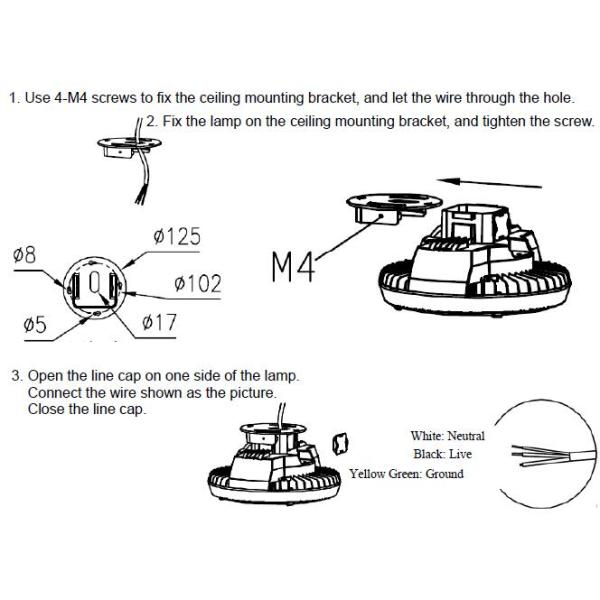 1. Use 4-M4 screws to fix the ceiling mounting bracket, and let the wire through the hole.

2. Fix the lamp on the ceiling mounting bracket, and tighten the screw.

ø125

ø8

ø102

ø5

ø17

M4

3. Open the line cap on one side of the lamp.
Connect the wire shown as the picture.
Close the line cap.

White: Neutral
Black: Live
Yellow Green: Ground