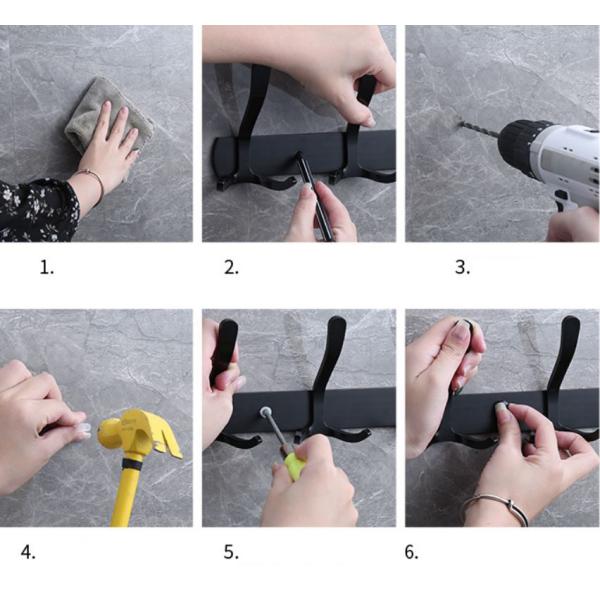 1.

2.

3.

4.

5.

6.