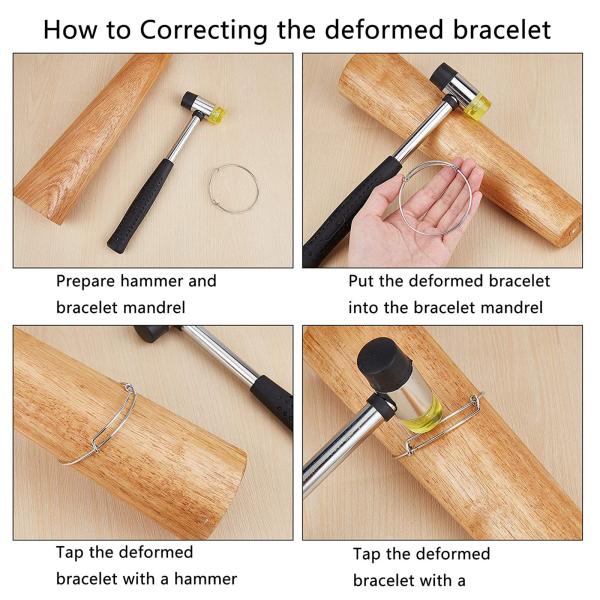 How to Correcting the deformed bracelet

Prepare hammer and bracelet mandrel

Put the deformed bracelet into the bracelet mandrel

Tap the deformed bracelet with a hammer

Tap the deformed bracelet with a