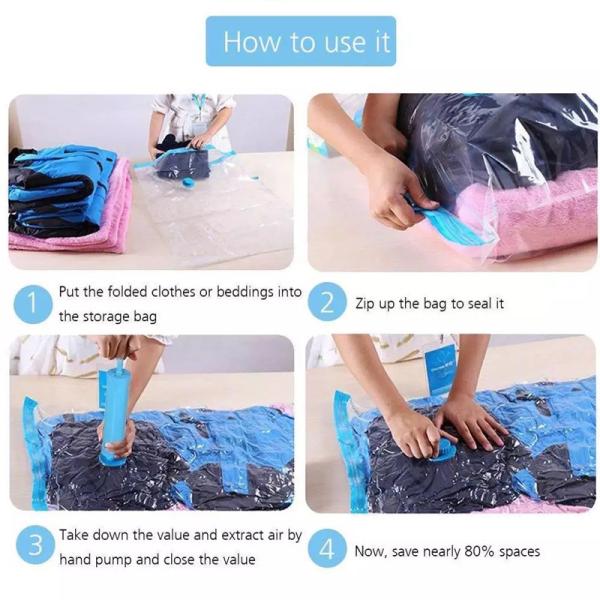 How to use it

1 Put the folded clothes or beddings into the storage bag

2 Zip up the bag to seal it

3 Take down the value and extract air by hand pump and close the value

4 Now, save nearly 80% spaces