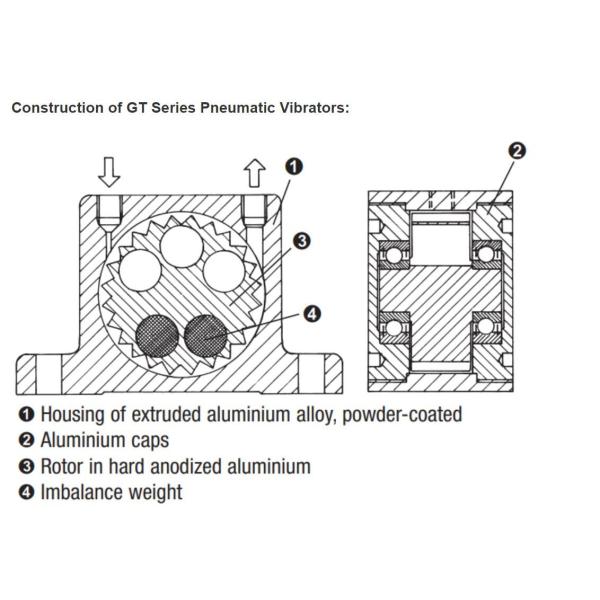 Construction of GT Series Pneumatic Vibrators:

❶

❸

❹

❷

❶ Housing of extruded aluminium alloy, powder-coated
❷ Aluminium caps
❸ Rotor in hard anodized aluminium
❹ Imbalance weight