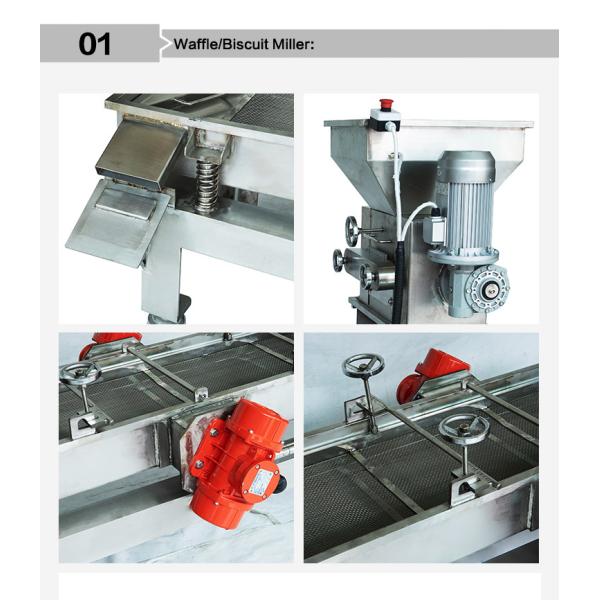 01

Waffle/Biscuit Miller: