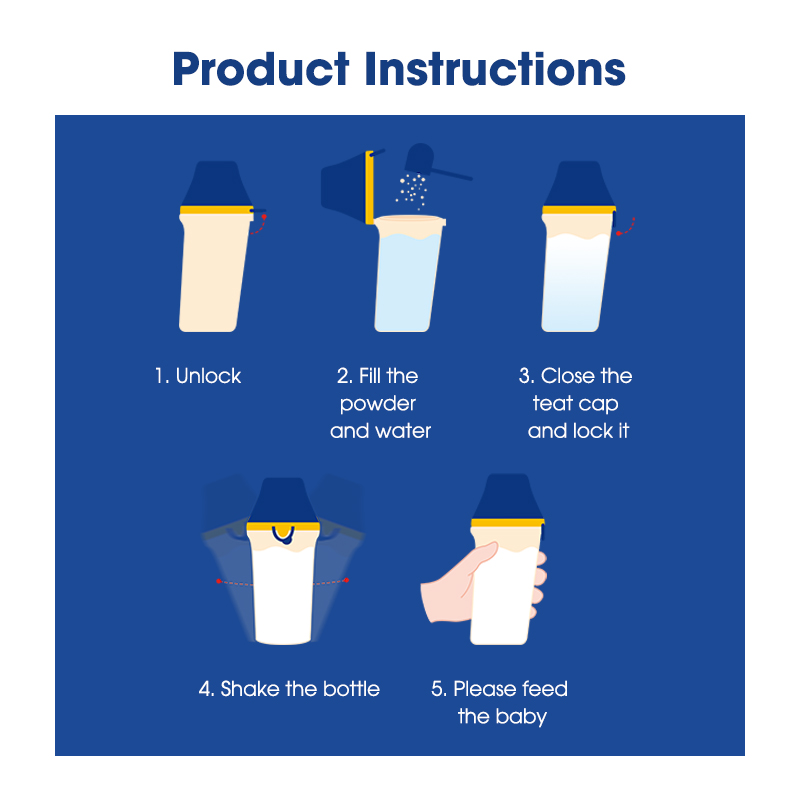 Product Instructions

1. Unlock

2. Fill the powder and water

3. Close the teat cap and lock it

4. Shake the bottle

5. Please feed the baby