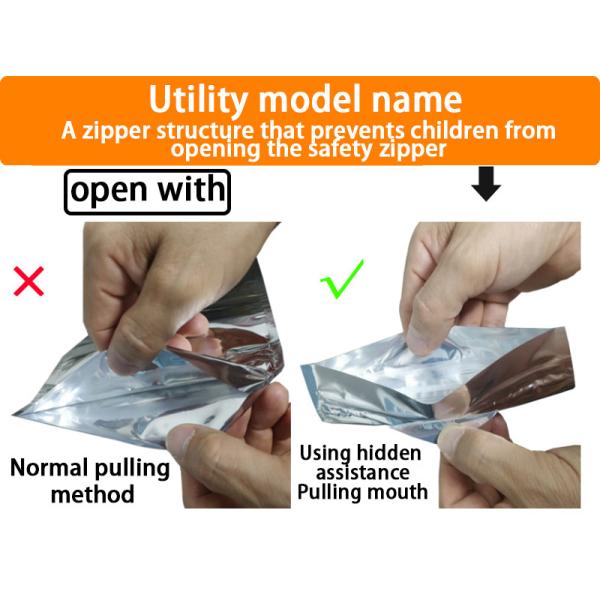 Utility model name
A zipper structure that prevents children from opening the safety zipper

open with

Normal pulling method

Using hidden assistance Pulling mouth