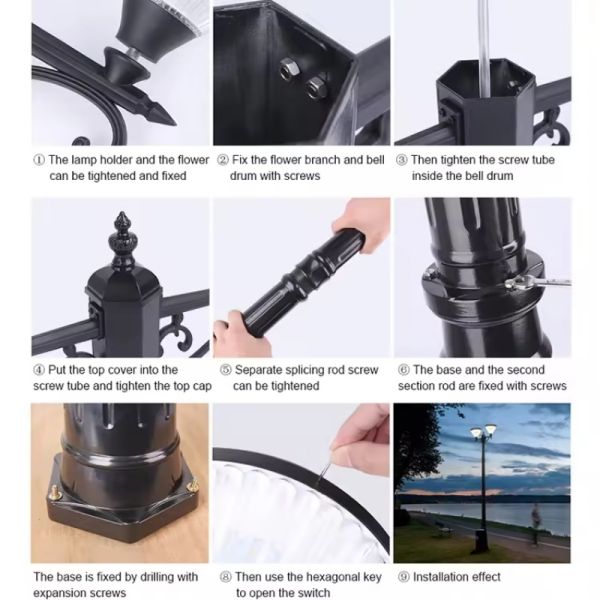 ① The lamp holder and the flower can be tightened and fixed

② Fix the flower branch and bell drum with screws

③ Then tighten the screw tube inside the bell drum

④ Put the top cover into the screw tube and tighten the top cap

⑤ Separate splicing rod screw can be tightened

⑥ The base and the second section rod are fixed with screws

The base is fixed by drilling with expansion screws

⑧ Then use the hexagonal key to open the switch

⑨ Installation effect