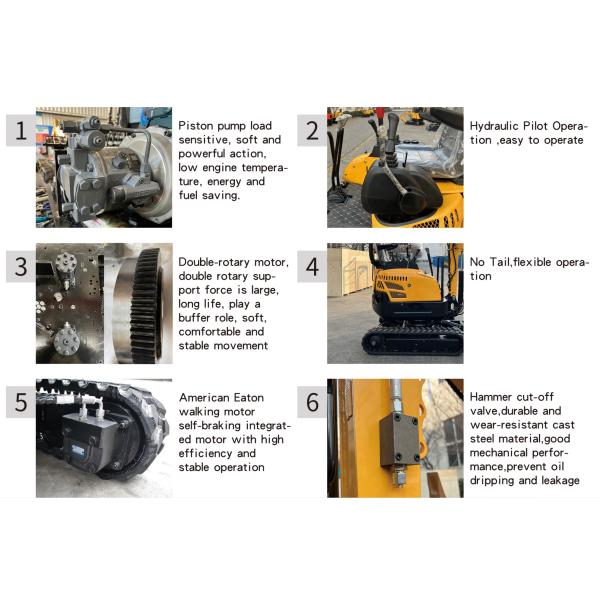 1

Piston pump load sensitive, soft and powerful action, low engine temperature, energy and fuel saving.

2

Hydraulic Pilot Operation ,easy to operate

3

Double-rotary motor, double rotary support force is large, long life, play a buffer role, soft, comfortable and stable movement

4

No Tail,flexible operation

5

American Eaton walking motor self-braking integrated motor with high efficiency and stable operation

6

Hammer cut-off valve,durable and wear-resistant cast steel material,good mechanical performance,prevent oil dripping and leakage