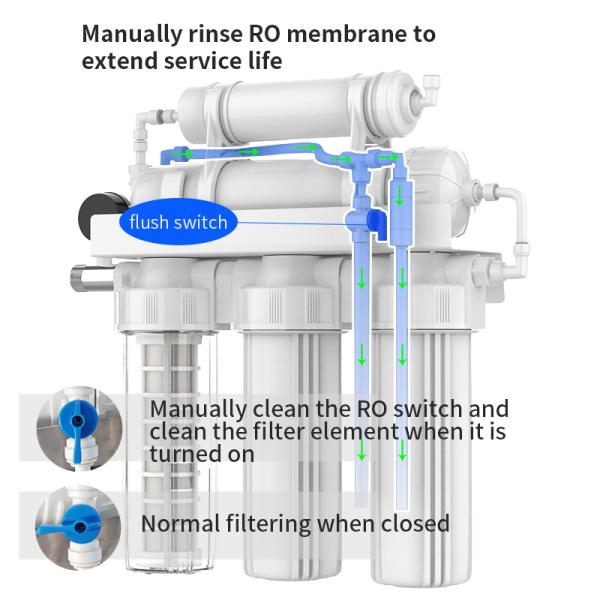 Manually rinse RO membrane to extend service life

flush switch

Manually clean the RO switch and clean the filter element when it is turned on

Normal filtering when closed