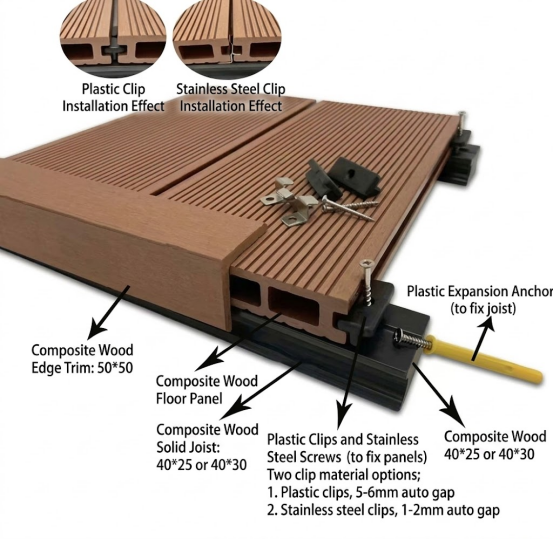 Plastic Clip Installation Effect

Stainless Steel Clip Installation Effect

Plastic Expansion Anchor (to fix joist)

Composite Wood Edge Trim: 50*50

Composite Wood Floor Panel

Composite Wood Solid Joist: 40*25 or 40*30

Plastic Clips and Stainless Steel Screws (to fix panels)
Two clip material options;
1. Plastic clips, 5-6mm auto gap
2. Stainless steel clips, 1-2mm auto gap

Composite Wood 40*25 or 40*30