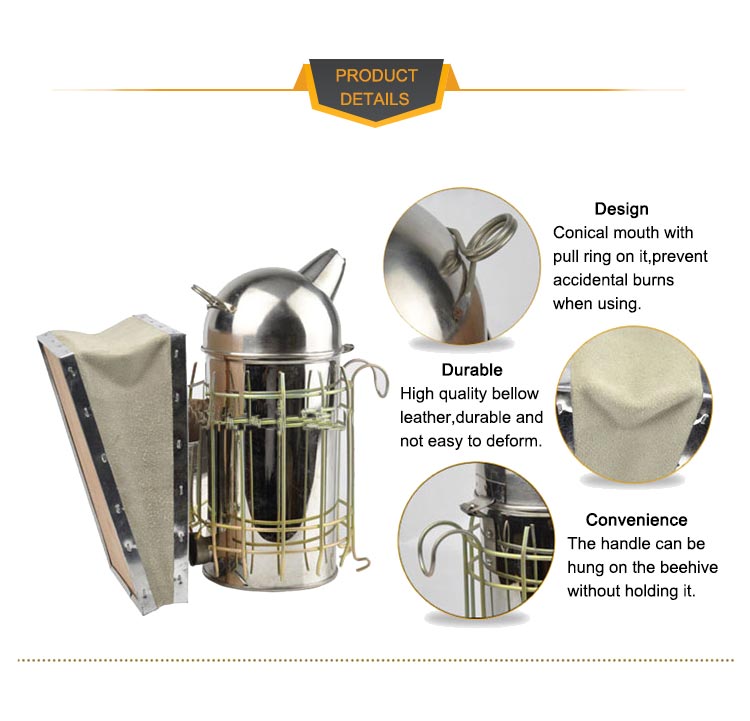 PRODUCT DETAILS

Design
Conical mouth with pull ring on it,prevent accidental burns when using.

Durable
High quality bellow leather,durable and not easy to deform.

Convenience
The handle can be hung on the beehive without holding it.