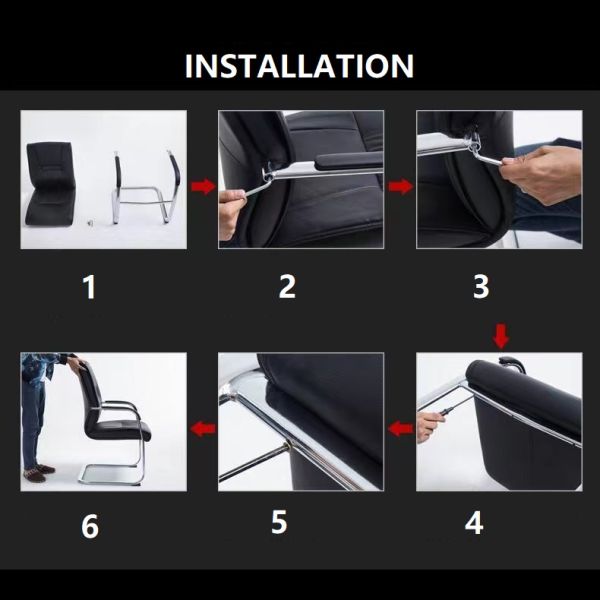 INSTALLATION

1

2

3

6

5

4