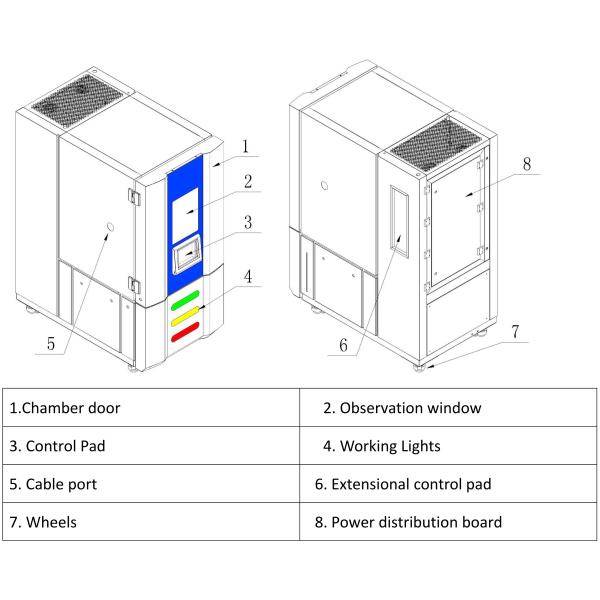 1

2

3

4

5

8

6

7

| 1.Chamber door | 2. Observation window |
|---|---|
| 3. Control Pad | 4. Working Lights |
| 5. Cable port | 6. Extensional control pad |
| 7. Wheels | 8. Power distribution board |