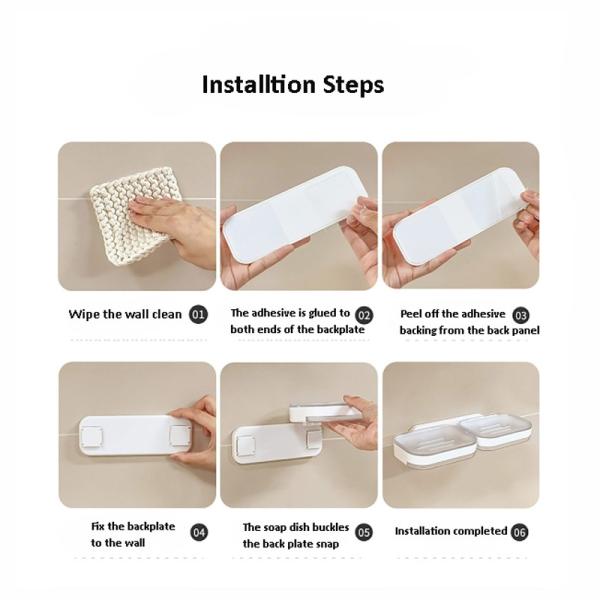 Installtion Steps

Wipe the wall clean 01

The adhesive is glued to both ends of the backplate 02

Peel off the adhesive backing from the back panel 03

Fix the backplate to the wall 04

The soap dish buckles the back plate snap 05

Installation completed 06