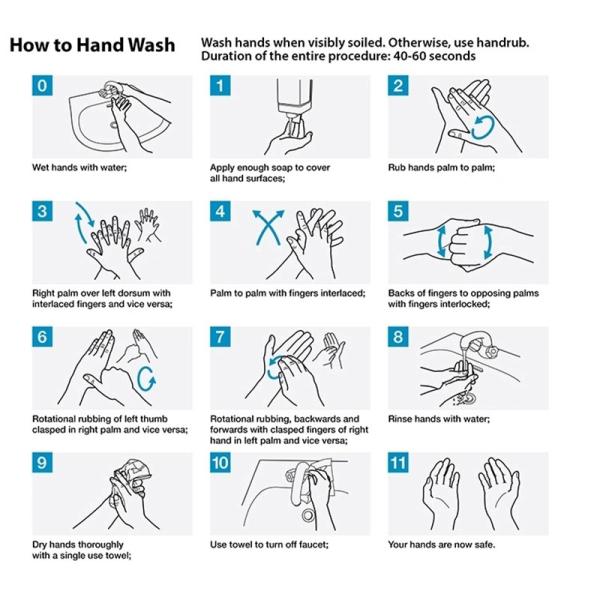 How to Hand Wash

Wash hands when visibly soiled. Otherwise, use handrub.
Duration of the entire procedure: 40-60 seconds

0
Wet hands with water;

1
Apply enough soap to cover all hand surfaces;

2
Rub hands palm to palm;

3
Right palm over left dorsum with interlaced fingers and vice versa;

4
Palm to palm with fingers interlaced;

5
Backs of fingers to opposing palms with fingers interlocked;

6
Rotational rubbing of left thumb clasped in right palm and vice versa;

7
Rotational rubbing, backwards and forwards with clasped fingers of right hand in left palm and vice versa;

8
Rinse hands with water;

9
Dry hands thoroughly with a single use towel;

10
Use towel to turn off faucet;

11
Your hands are now safe.