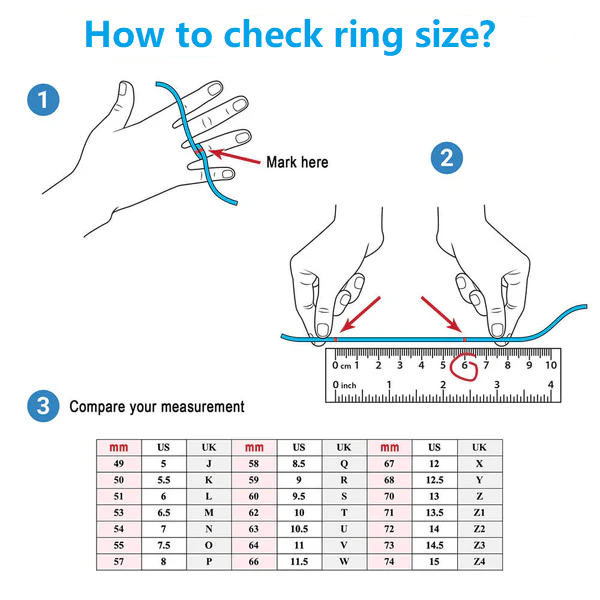 How to check ring size?

1

Mark here

2

0 cm 1 2 3 4 5 6 7 8 9 10
0 inch 1 2 3 4

3 Compare your measurement

| mm | US | UK | mm | US | UK | mm | US | UK |
|---|---|---|---|---|---|---|---|---|
| 49 | 5 | J | 58 | 8.5 | Q | 67 | 12 | X |
| 50 | 5.5 | K | 59 | 9 | R | 68 | 12.5 | Y |
| 51 | 6 | L | 60 | 9.5 | S | 70 | 13 | Z |
| 53 | 6.5 | M | 62 | 10 | T | 71 | 13.5 | Z1 |
| 54 | 7 | N | 63 | 10.5 | U | 72 | 14 | Z2 |
| 55 | 7.5 | O | 64 | 11 | V | 73 | 14.5 | Z3 |
| 57 | 8 | P | 66 | 11.5 | W | 74 | 15 | Z4 |