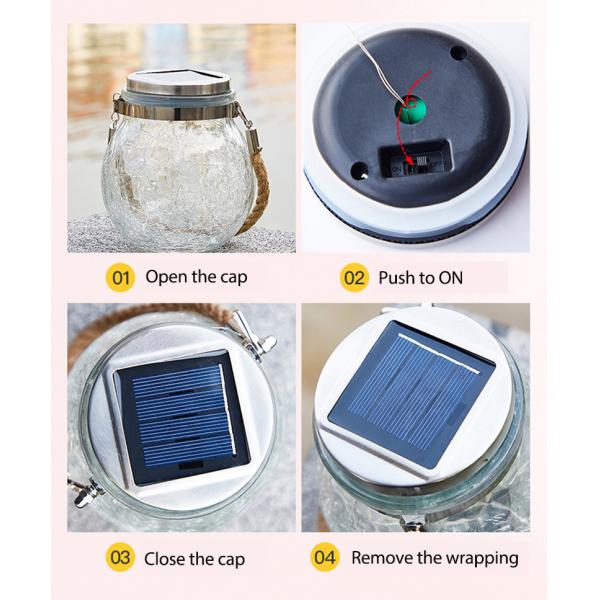 01 Open the cap

02 Push to ON

03 Close the cap

04 Remove the wrapping