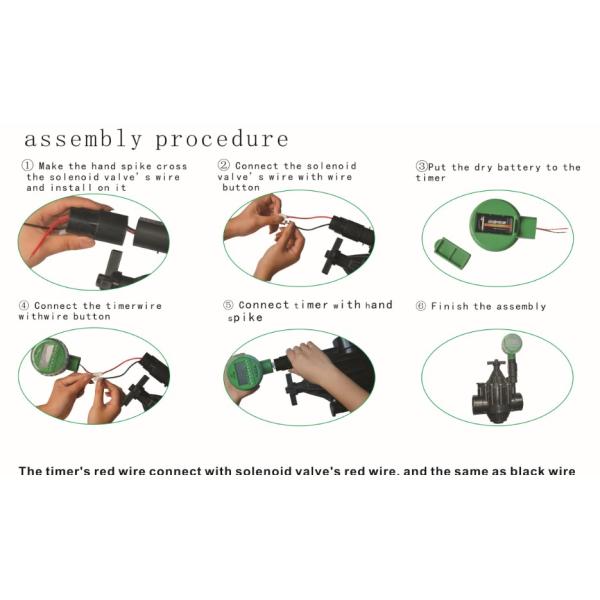 assembly procedure

① Make the hand spike cross the solenoid valve's wire and install on it

② Connect the solenoid valve's wire with wire button

③Put the dry battery to the timer

④ Connect the timerwire withwire button

⑤ Connect timer with hand spike

⑥ Finish the assembly

The timer's red wire connect with solenoid valve's red wire, and the same as black wire