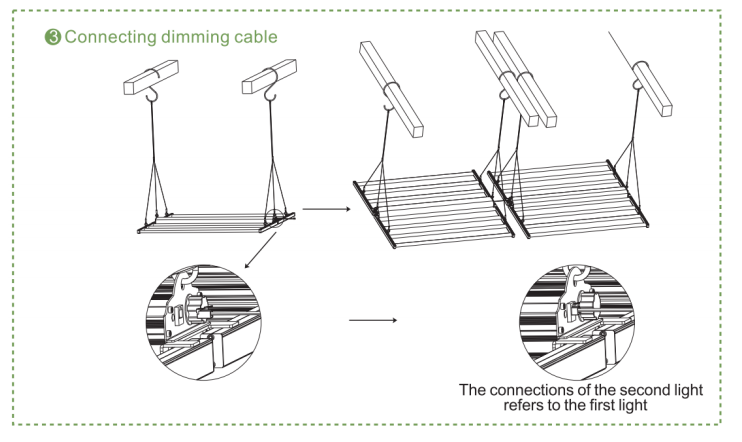 ❸ Connecting dimming cable

The connections of the second light refers to the first light