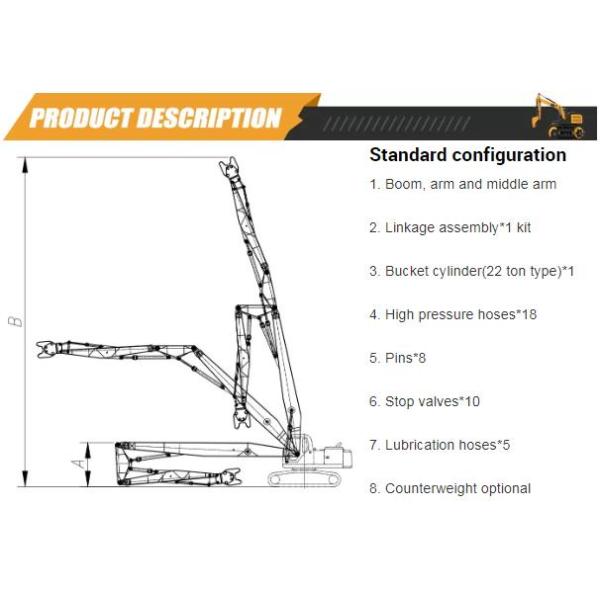 PRODUCT DESCRIPTION

B

A

Standard configuration

1. Boom, arm and middle arm

2. Linkage assembly*1 kit

3. Bucket cylinder(22 ton type)*1

4. High pressure hoses*18

5. Pins*8

6. Stop valves*10

7. Lubrication hoses*5

8. Counterweight optional