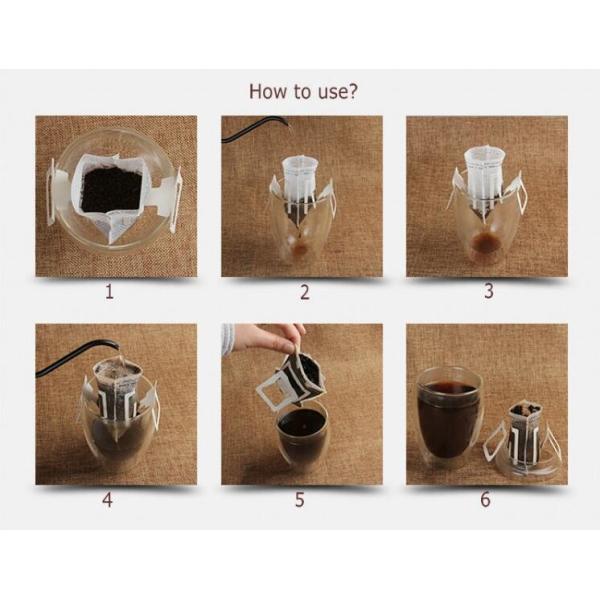 How to use?

1

2

3

4

5

6