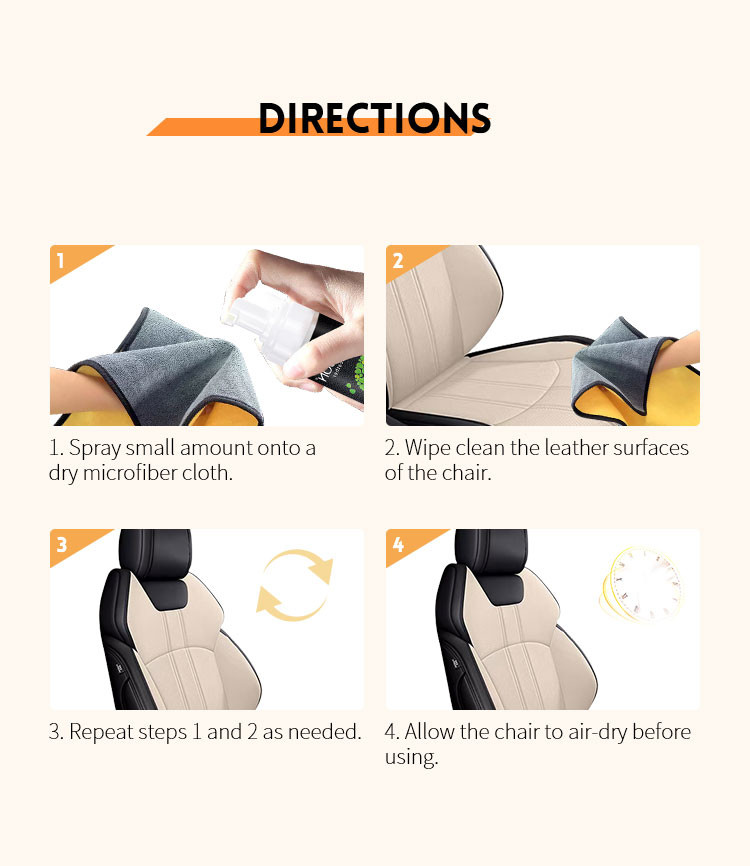 DIRECTIONS

1

1. Spray small amount onto a dry microfiber cloth.

2

2. Wipe clean the leather surfaces of the chair.

3

3. Repeat steps 1 and 2 as needed.

4

4. Allow the chair to air-dry before using.