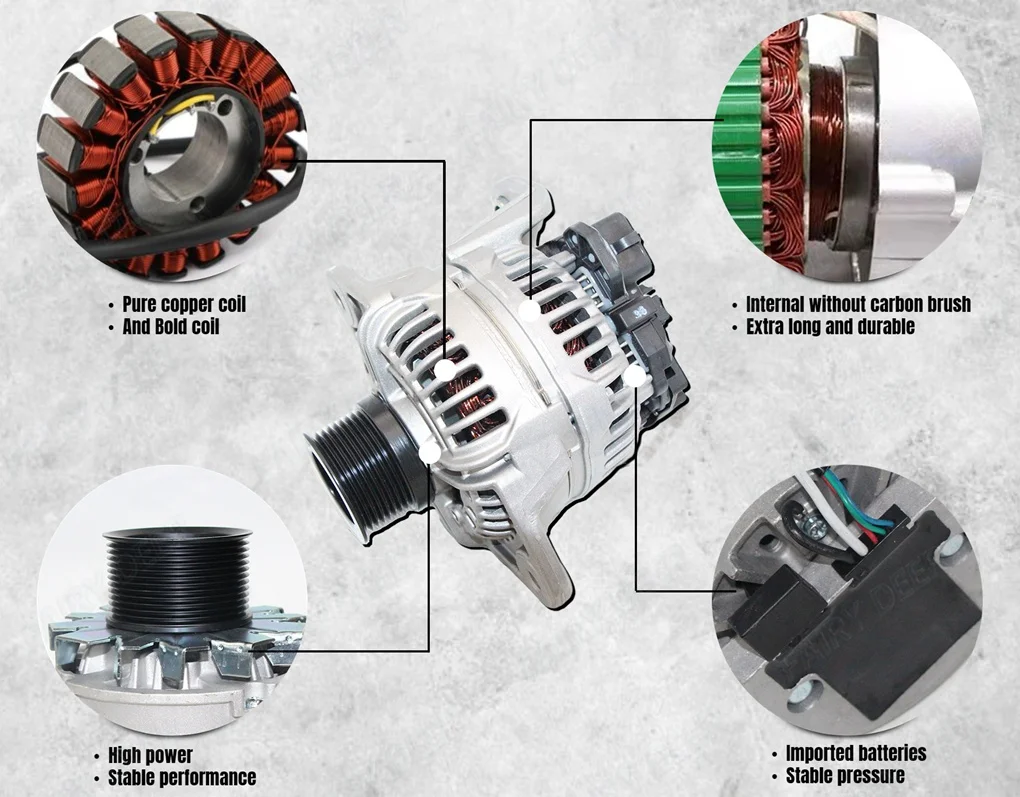 • Pure copper coil
• And Bold coil

• Internal without carbon brush
• Extra long and durable

• High power
• Stable performance

• Imported batteries
• Stable pressure