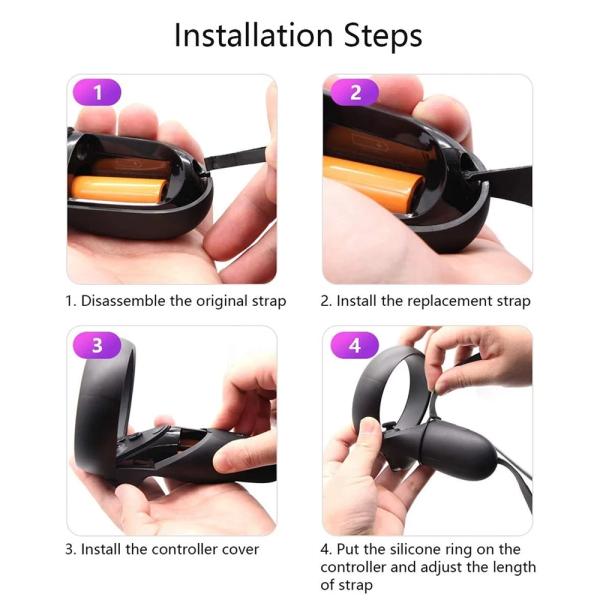 Installation Steps

1

2

1. Disassemble the original strap

2. Install the replacement strap

3

4

3. Install the controller cover

4. Put the silicone ring on the controller and adjust the length of strap