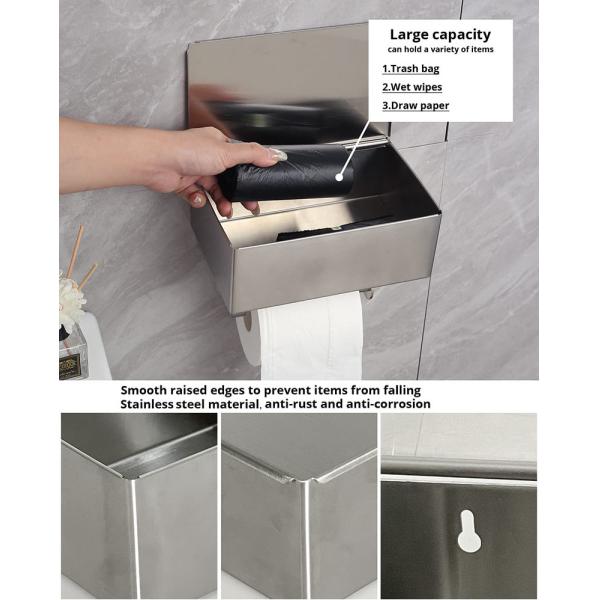 Large capacity
can hold a variety of items

1.Trash bag
2.Wet wipes
3.Draw paper

Smooth raised edges to prevent items from falling
Stainless steel material, anti-rust and anti-corrosion